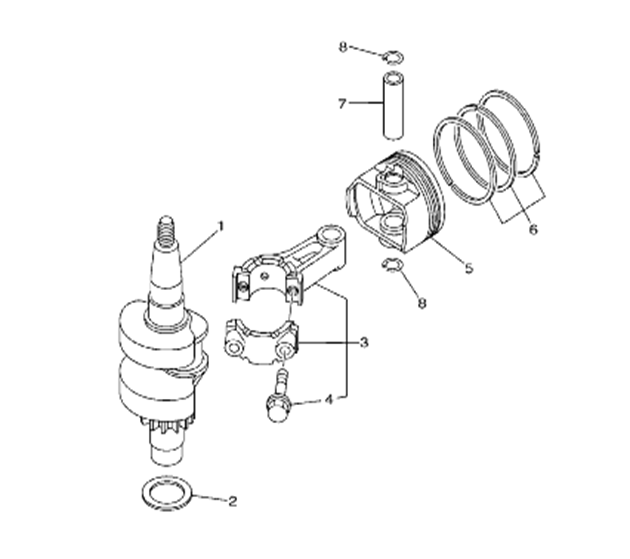 8
7
6
1
5
8
3
4
2