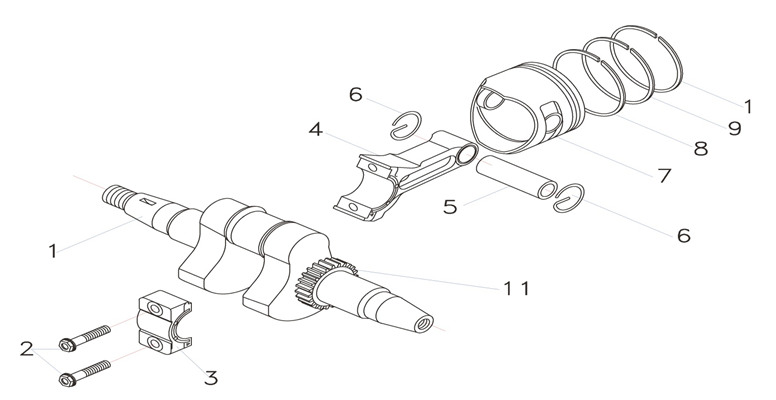 6
4
1
9
8
7
5
6
1
11
2
3