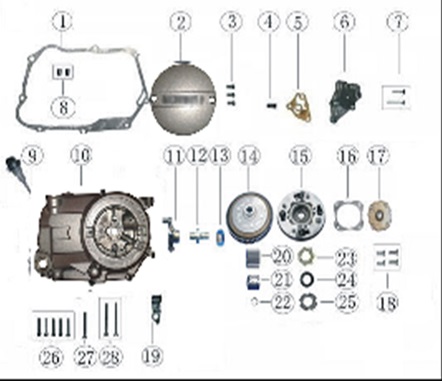 1
2
3
4
5
6
7
8
9
10
11
12
13
14
15
16
17
20
23
21
24
22
25
18
26
27
28
19